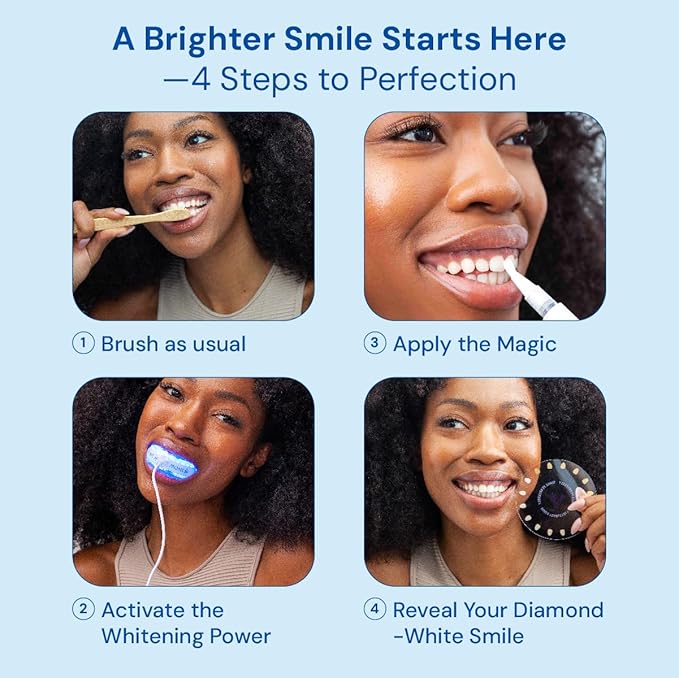 A Brighter Smile Starts Here
—4 Steps to Perfection

① Brush as usual

③ Apply the Magic

② Activate the Whitening Power

④ Reveal Your Diamond -White Smile