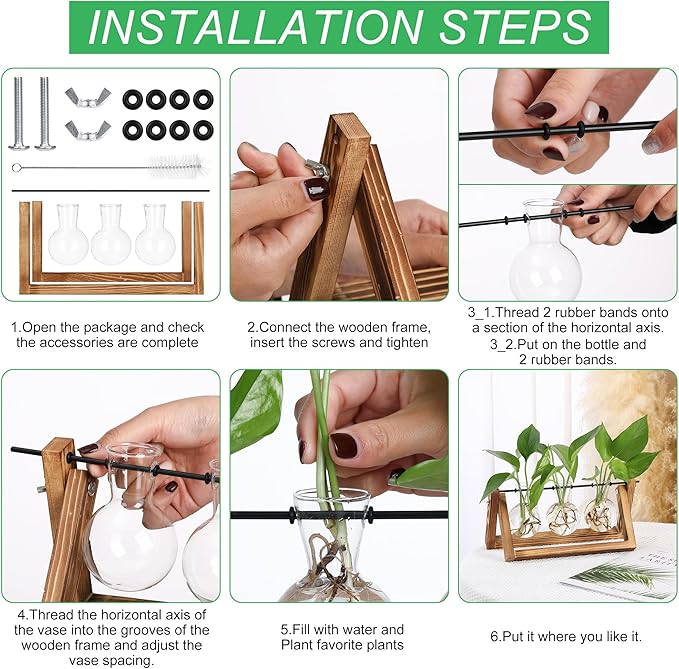 INSTALLATION STEPS

1.Open the package and check the accessories are complete

2.Connect the wooden frame, insert the screws and tighten

3_1.Thread 2 rubber bands onto a section of the horizontal axis.
3_2.Put on the bottle and 2 rubber bands.

4.Thread the horizontal axis of the vase into the grooves of the wooden frame and adjust the vase spacing.

5.Fill with water and Plant favorite plants

6.Put it where you like it.