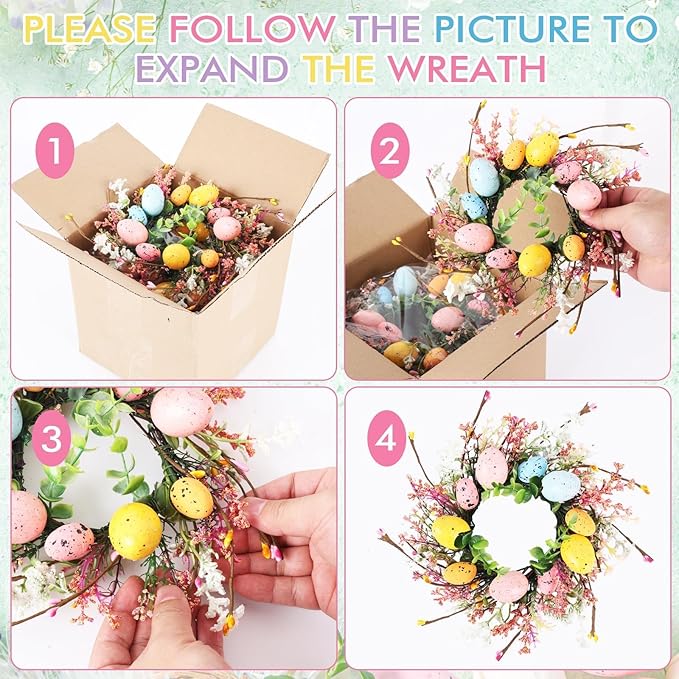 PLEASE FOLLOW THE PICTURE TO EXPAND THE WREATH

1

2

3

4