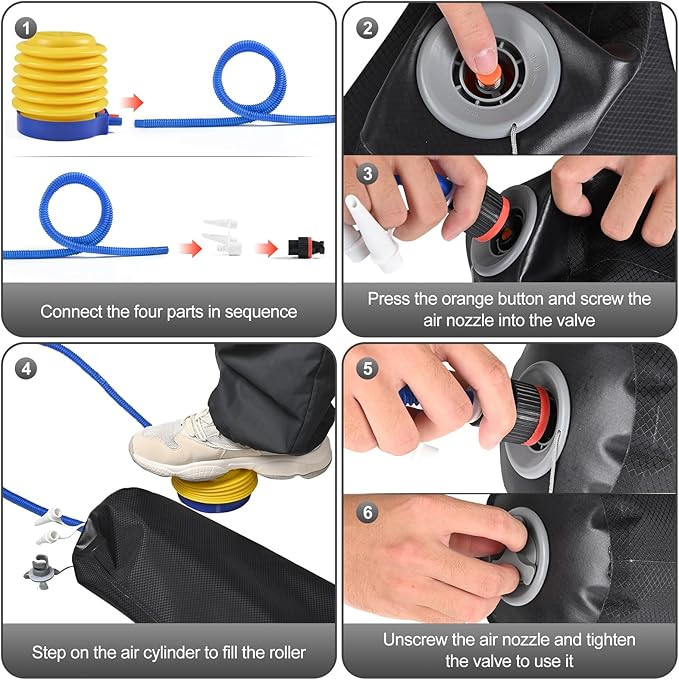 1

Connect the four parts in sequence

2

3

Press the orange button and screw the air nozzle into the valve

4

Step on the air cylinder to fill the roller

5

6

Unscrew the air nozzle and tighten the valve to use it