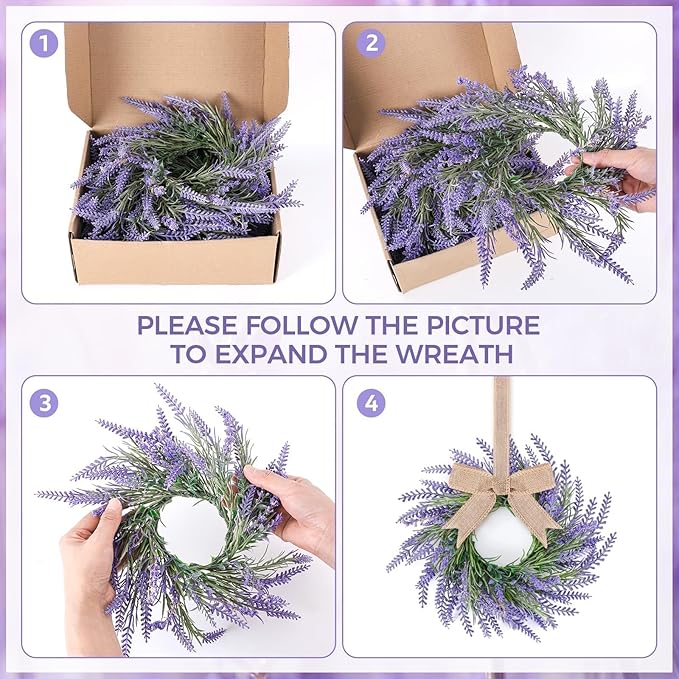 1

2

PLEASE FOLLOW THE PICTURE TO EXPAND THE WREATH

3

4