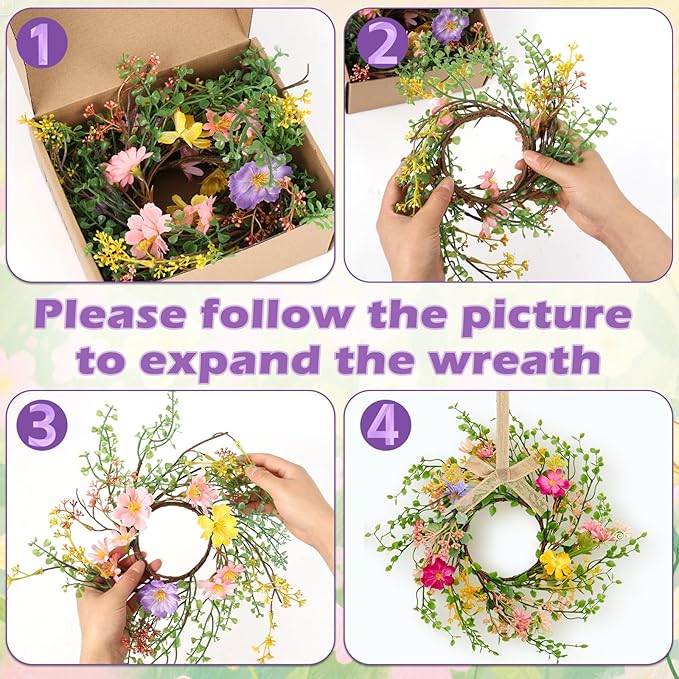 1

2

Please follow the picture to expand the wreath

3

4