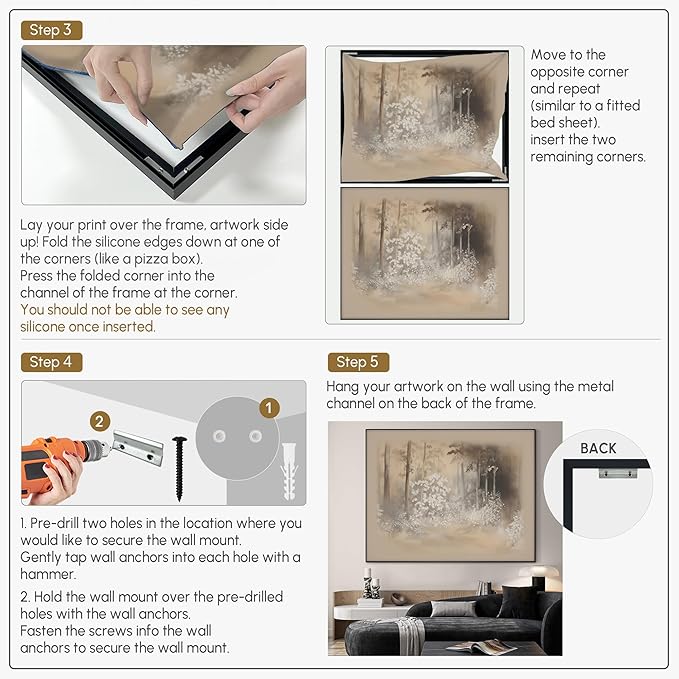 Step 3

Lay your print over the frame, artwork side up! Fold the silicone edges down at one of the corners (like a pizza box).
Press the folded corner into the channel of the frame at the corner.
You should not be able to see any silicone once inserted.

Move to the opposite corner and repeat (similar to a fitted bed sheet). insert the two remaining corners.

Step 4

2

1

1. Pre-drill two holes in the location where you would like to secure the wall mount.
Gently tap wall anchors into each hole with a hammer.

2. Hold the wall mount over the pre-drilled holes with the wall anchors.
Fasten the screws info the wall anchors to secure the wall mount.

Step 5

Hang your artwork on the wall using the metal channel on the back of the frame.

BACK