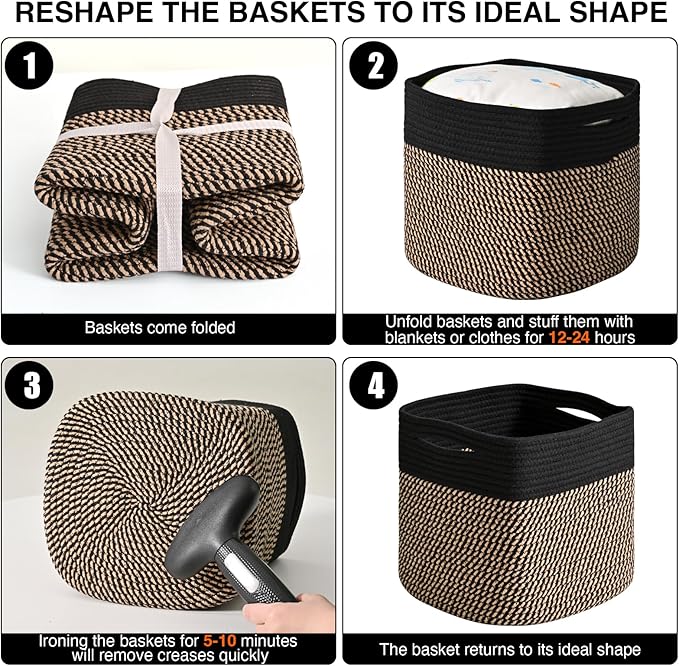 RESHAPE THE BASKETS TO ITS IDEAL SHAPE

1

Baskets come folded

2

Unfold baskets and stuff them with blankets or clothes for 12-24 hours

3

Ironing the baskets for 5-10 minutes will remove creases quickly

4

The basket returns to its ideal shape