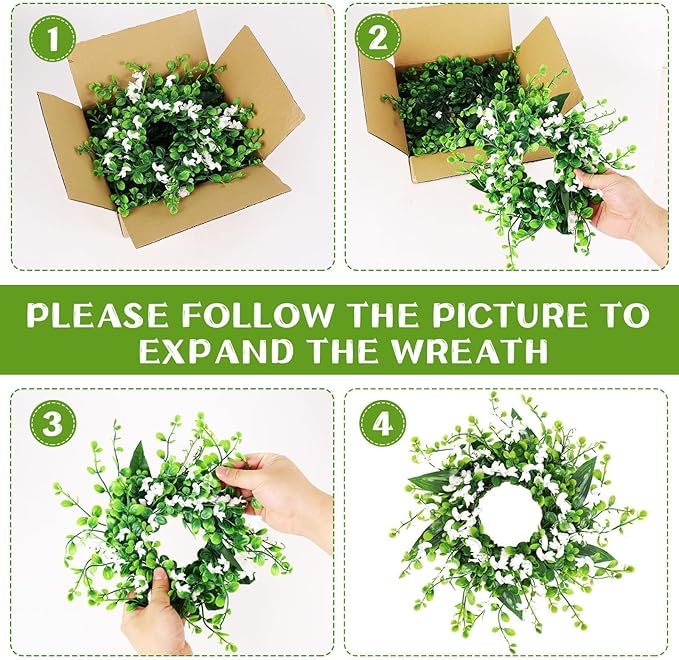 1

2

PLEASE FOLLOW THE PICTURE TO EXPAND THE WREATH

3

4